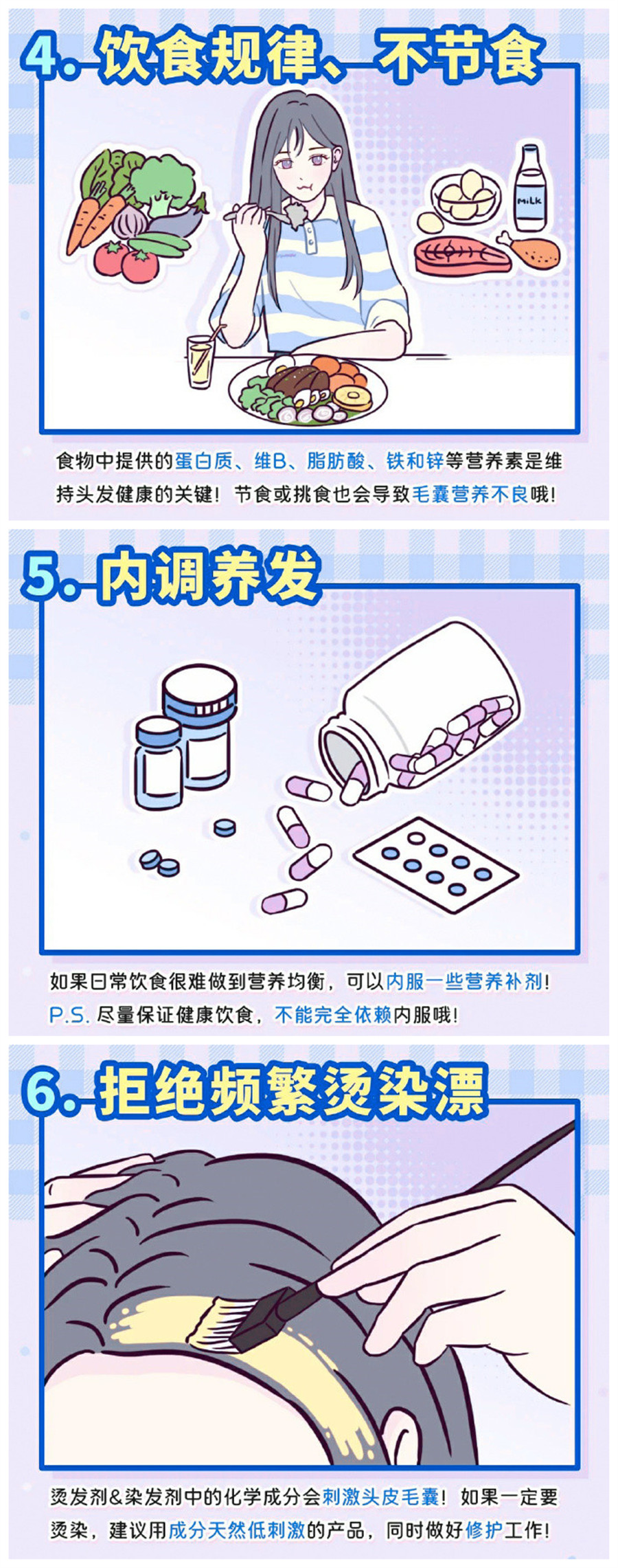 4. 饮食规律、不节食

MILK

食物中提供的蛋白质、维B、脂肪酸、铁和锌等营养素是维持头发健康的关键！节食或挑食也会导致毛囊营养不良哦！

5. 内调养发

如果日常饮食很难做到营养均衡，可以内服一些营养补剂！
P.S. 尽量保证健康饮食，不能完全依赖内服哦！

6. 拒绝频繁烫染漂

烫发剂&染发剂中的化学成分会刺激头皮毛囊！如果一定要烫染，建议用成分天然低刺激的产品，同时做好修护工作！